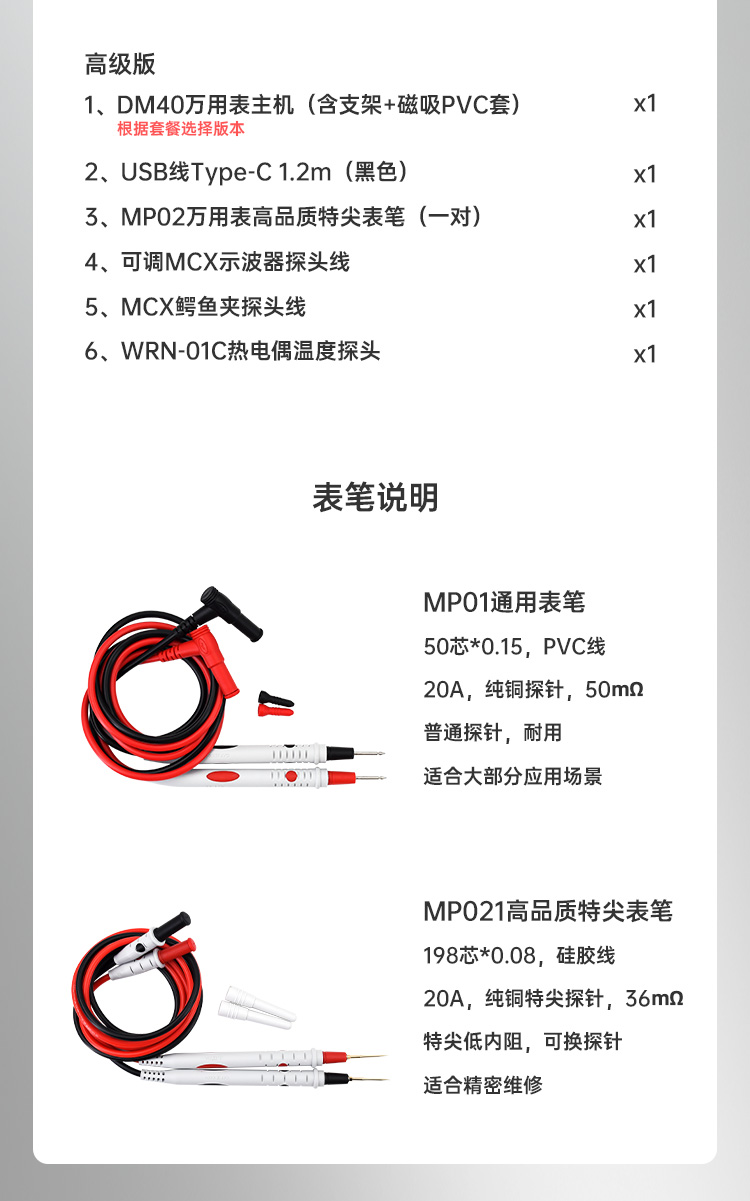 高级版

1、DM40万用表主机（含支架+磁吸PVC套） x1
根据套餐选择版本

2、USB线Type-C 1.2m（黑色） x1

3、MP02万用表高品质特尖表笔（一对） x1

4、可调MCX示波器探头线 x1

5、MCX鳄鱼夹探头线 x1

6、WRN-01C热电偶温度探头 x1

表笔说明

MP01通用表笔

50芯*0.15，PVC线

20A，纯铜探针，50mΩ

普通探针，耐用

适合大部分应用场景

MP021高品质特尖表笔

198芯*0.08，硅胶线

20A，纯铜特尖探针，36mΩ

特尖低内阻，可换探针

适合精密维修